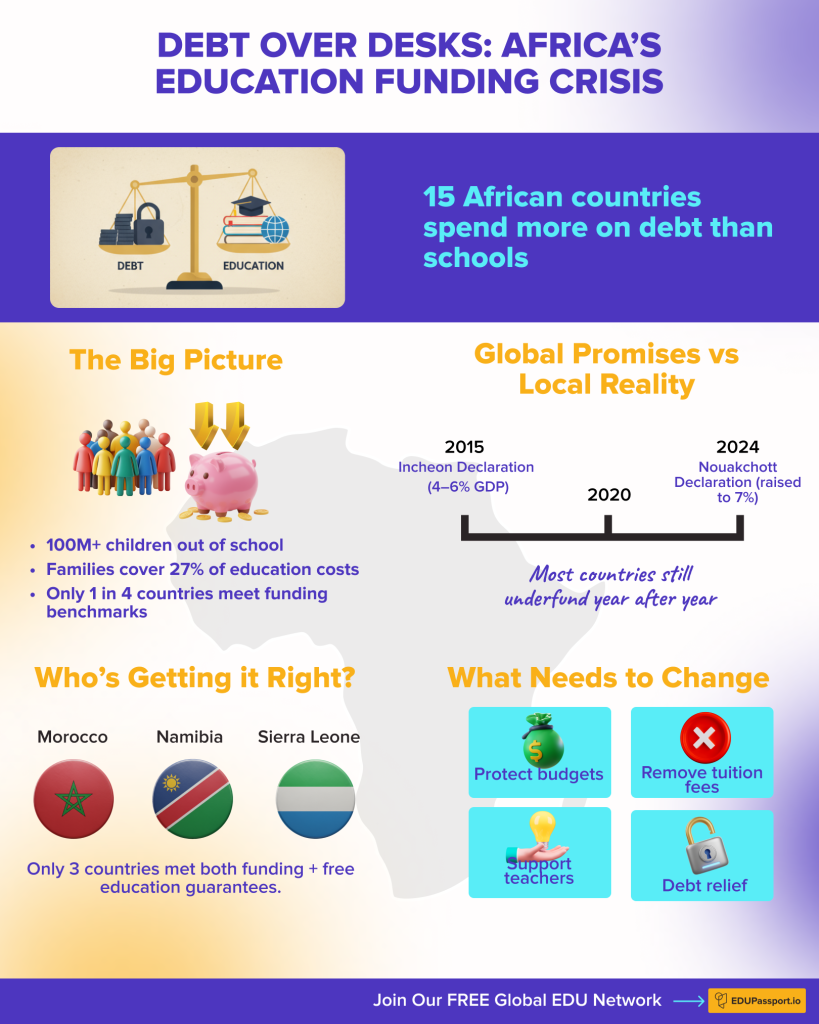 DEBT OVER DESKS: AFRICA'S EDUCATION FUNDING CRISIS

DEBT

EDUCATION

15 African countries spend more on debt than schools

The Big Picture

- 100M+ children out of school
- Families cover 27% of education costs
- Only 1 in 4 countries meet funding benchmarks

Global Promises vs Local Reality

2015
Incheon Declaration (4–6% GDP)

2020

2024
Nouakchott Declaration (raised to 7%)

Most countries still underfund year after year

Who's Getting it Right?

Morocco

Namibia

Sierra Leone

Only 3 countries met both funding + free education guarantees.

What Needs to Change

Protect budgets

Remove tuition fees

Support teachers

Debt relief

Join Our FREE Global EDU Network

EDUPassport.io