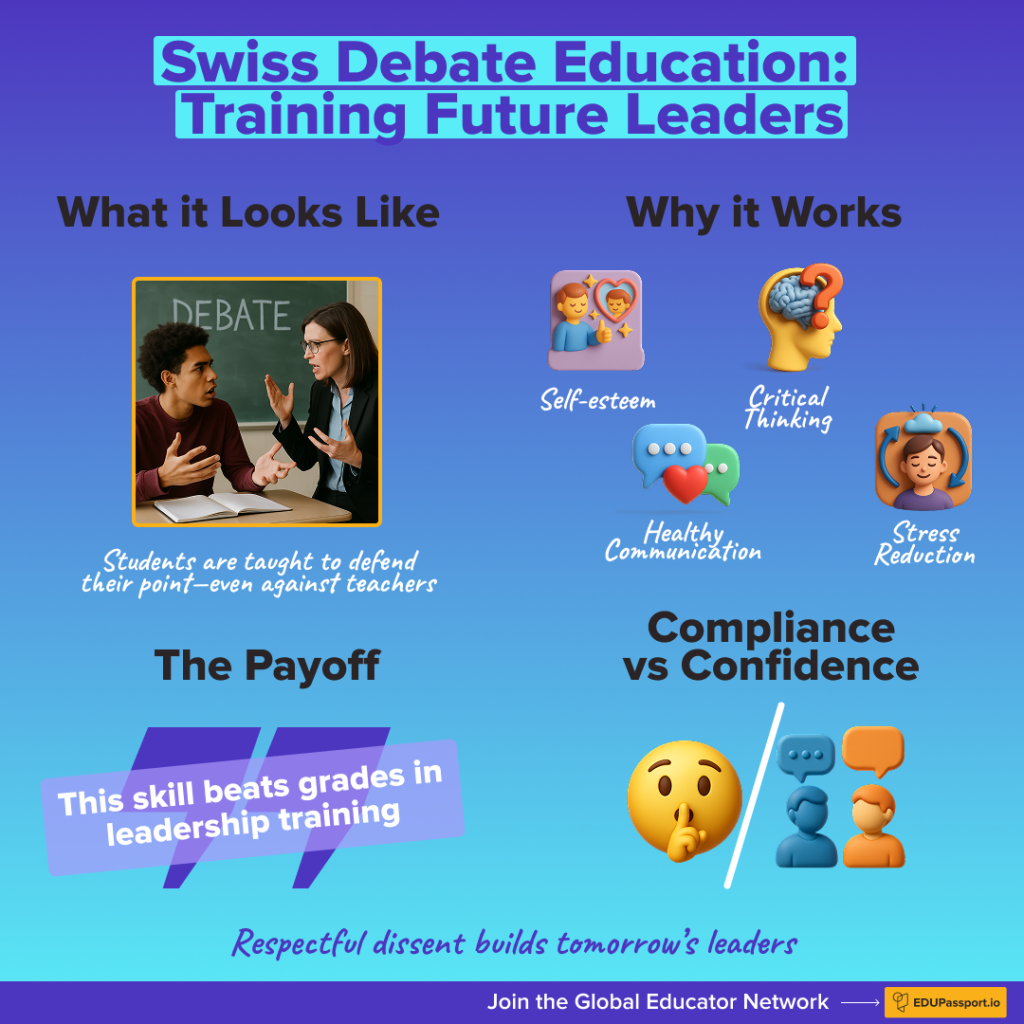 Swiss Debate Education: Training Future Leaders

What it Looks Like

DEBATE

Students are taught to defend their point—even against teachers

Why it Works

Self-esteem

Critical Thinking

Healthy Communication

Stress Reduction

The Payoff

This skill beats grades in leadership training

Compliance vs Confidence

Respectful dissent builds tomorrow's leaders

Join the Global Educator Network

EDUPassport.io