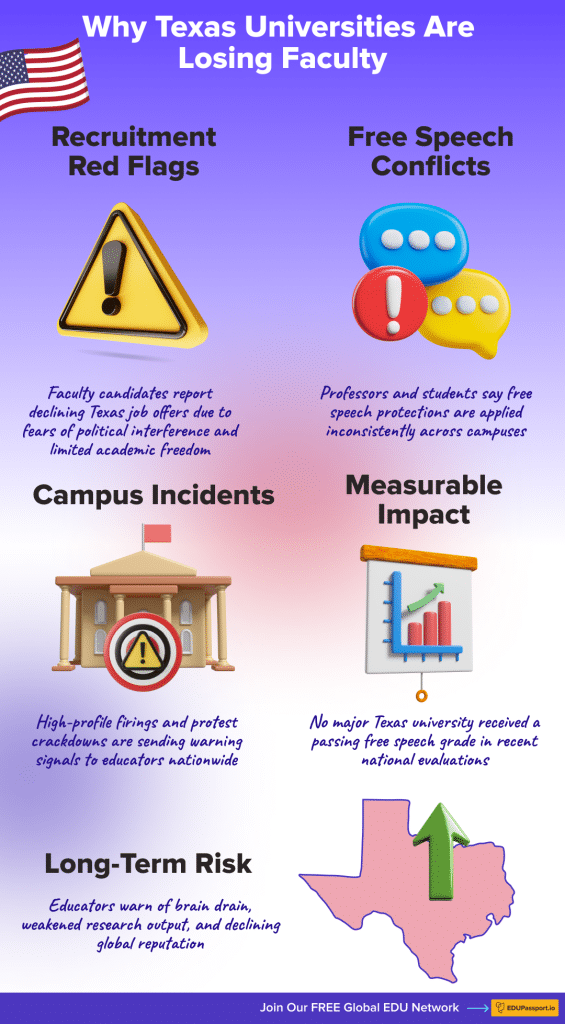 Why Texas Universities Are Losing Faculty

Recruitment Red Flags

Faculty candidates report declining Texas job offers due to fears of political interference and limited academic freedom

Free Speech Conflicts

Professors and students say free speech protections are applied inconsistently across campuses

Campus Incidents

High-profile firings and protest crackdowns are sending warning signals to educators nationwide

Measurable Impact

No major Texas university received a passing free speech grade in recent national evaluations

Long-Term Risk

Educators warn of brain drain, weakened research output, and declining global reputation

Join Our FREE Global EDU Network

EDUPassport.io