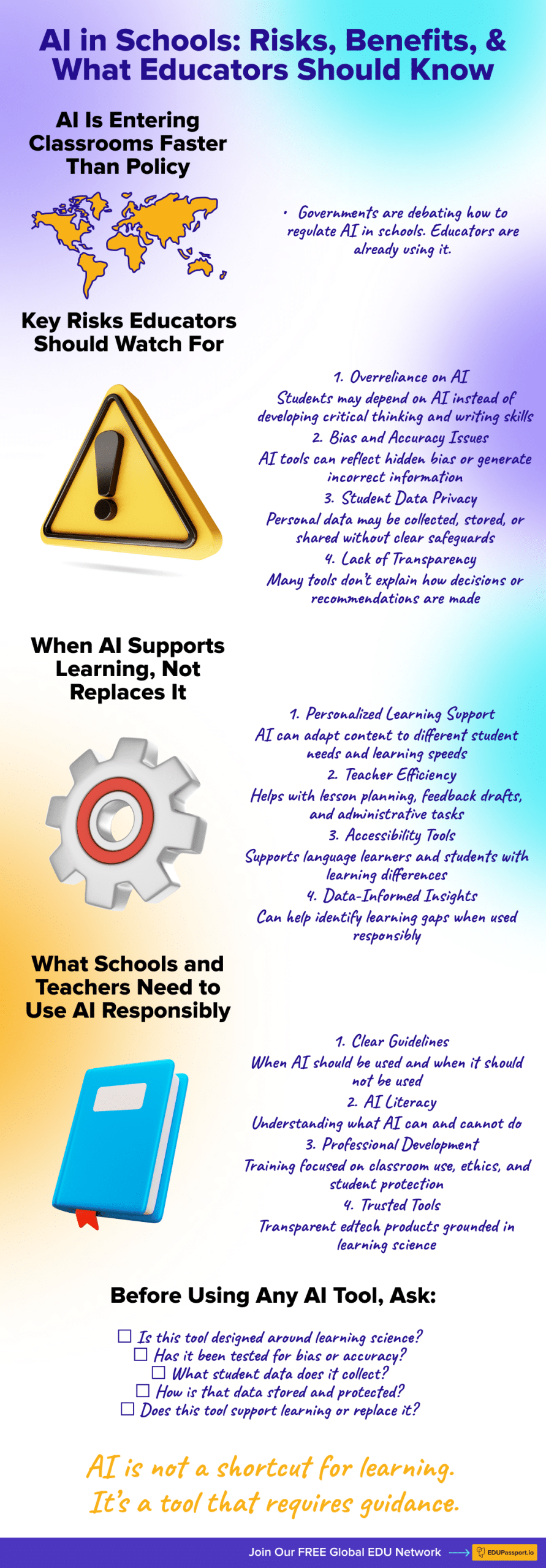 AI in Schools: Risks, Benefits, & What Educators Should Know

AI Is Entering Classrooms Faster Than Policy

• Governments are debating how to regulate AI in schools. Educators are already using it.

Key Risks Educators Should Watch For

1. Overreliance on AI
Students may depend on AI instead of developing critical thinking and writing skills
2. Bias and Accuracy Issues
AI tools can reflect hidden bias or generate incorrect information
3. Student Data Privacy
Personal data may be collected, stored, or shared without clear safeguards
4. Lack of Transparency
Many tools don't explain how decisions or recommendations are made

When AI Supports Learning, Not Replaces It

1. Personalized Learning Support
AI can adapt content to different student needs and learning speeds
2. Teacher Efficiency
Helps with lesson planning, feedback drafts, and administrative tasks
3. Accessibility Tools
Supports language learners and students with learning differences
4. Data-Informed Insights
Can help identify learning gaps when used responsibly

What Schools and Teachers Need to Use AI Responsibly

1. Clear Guidelines
When AI should be used and when it should not be used
2. AI Literacy
Understanding what AI can and cannot do
3. Professional Development
Training focused on classroom use, ethics, and student protection
4. Trusted Tools
Transparent edtech products grounded in learning science

Before Using Any AI Tool, Ask:

☐ Is this tool designed around learning science?
☐ Has it been tested for bias or accuracy?
☐ What student data does it collect?
☐ How is that data stored and protected?
☐ Does this tool support learning or replace it?

AI is not a shortcut for learning. It's a tool that requires guidance.

Join Our FREE Global EDU Network → EDUPassport.io